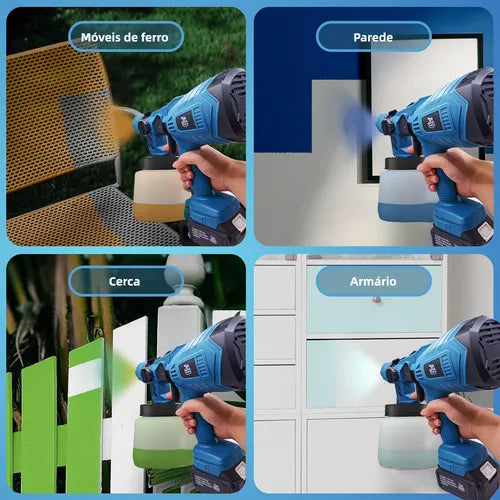 Móveis de ferro

Parede

Cerca

Armário